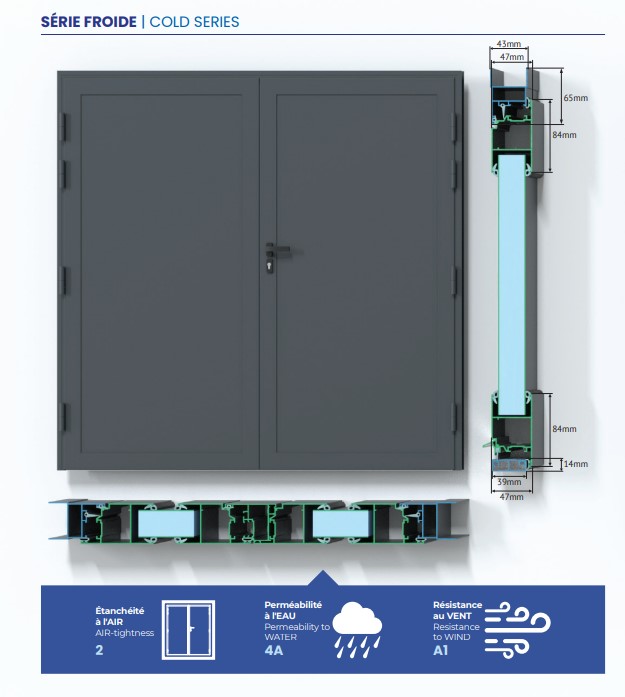 SÉRIE FROIDE | COLD SERIES

43mm
47mm
65mm
84mm
84mm
14mm
39mm
47mm

Étanchéité à l'AIR
AIR-tightness
2

Perméabilité à l'EAU
Permeability to WATER
4A

Résistance au VENT
Resistance to WIND
A1